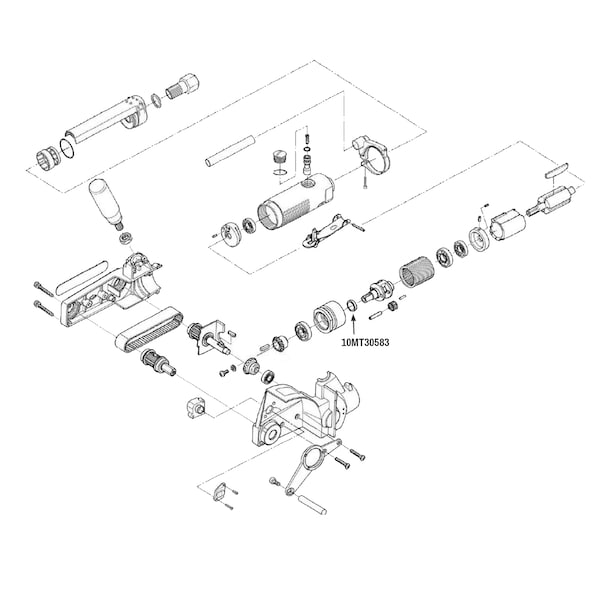 10MT30583